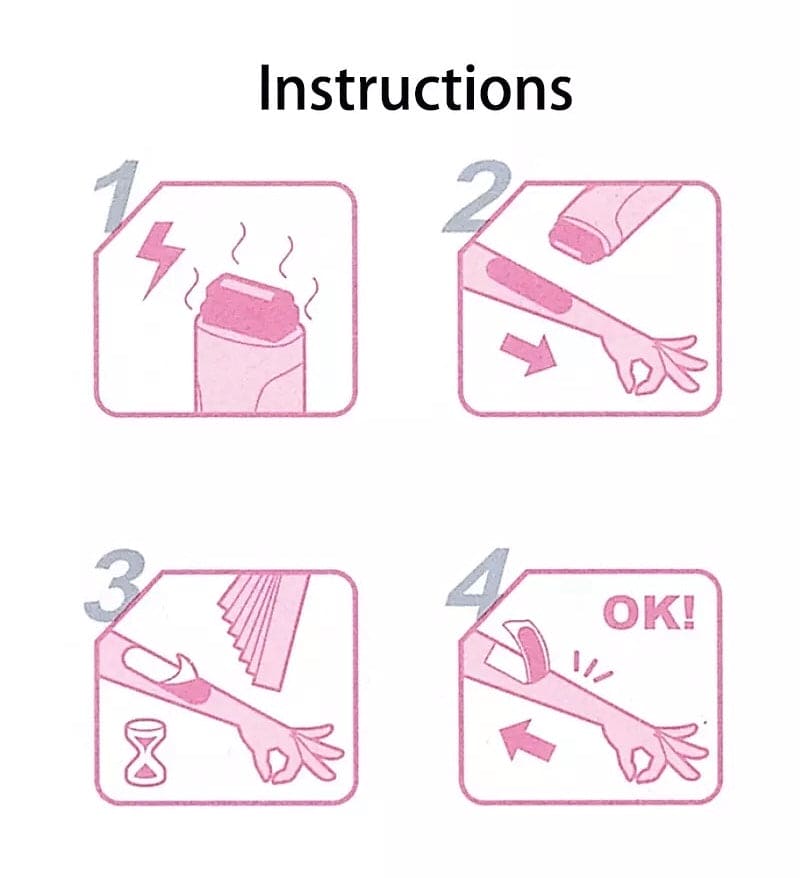 Instructions

1

2

3

4

OK!