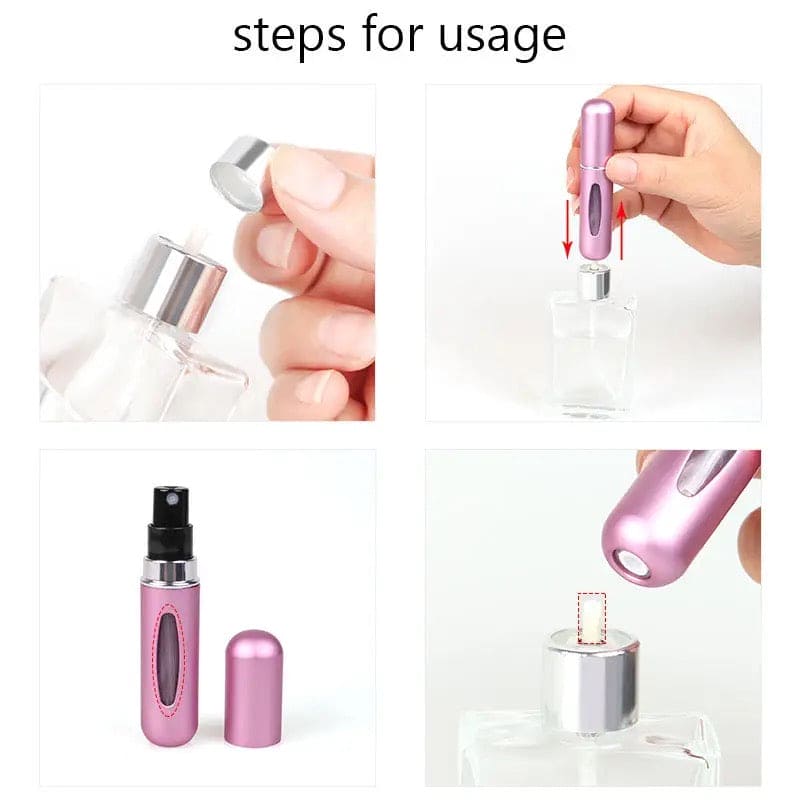 steps for usage